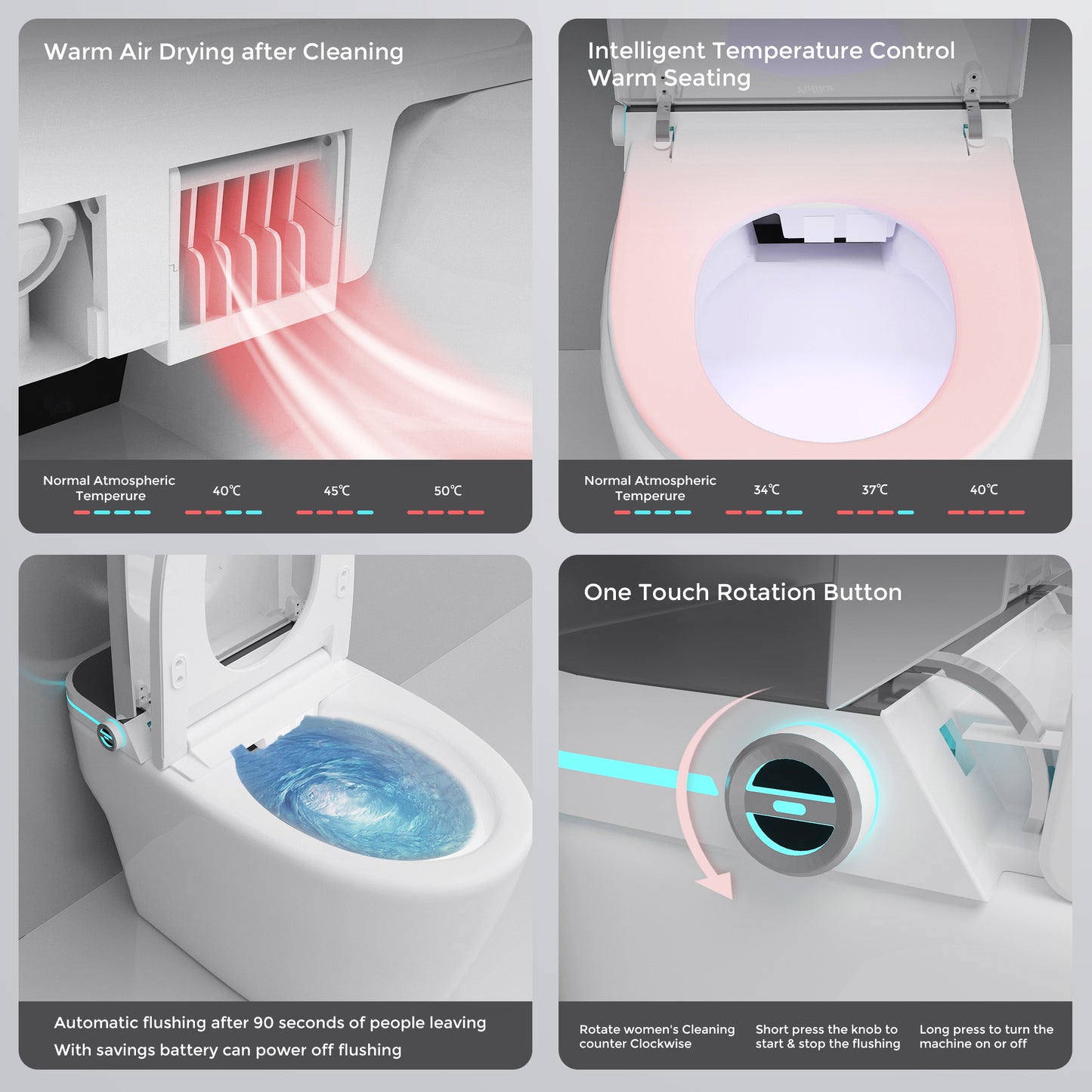 Warm Air Drying after Cleaning

Normal Atmospheric Temperure

40℃

45℃

50℃

Intelligent Temperature Control Warm Seating

Normal Atmospheric Temperure

34℃

37℃

40℃

Automatic flushing after 90 seconds of people leaving

With savings battery can power off flushing

One Touch Rotation Button

Rotate women's Cleaning counter Clockwise

Short press the knob to start & stop the flushing

Long press to turn the machine on or off